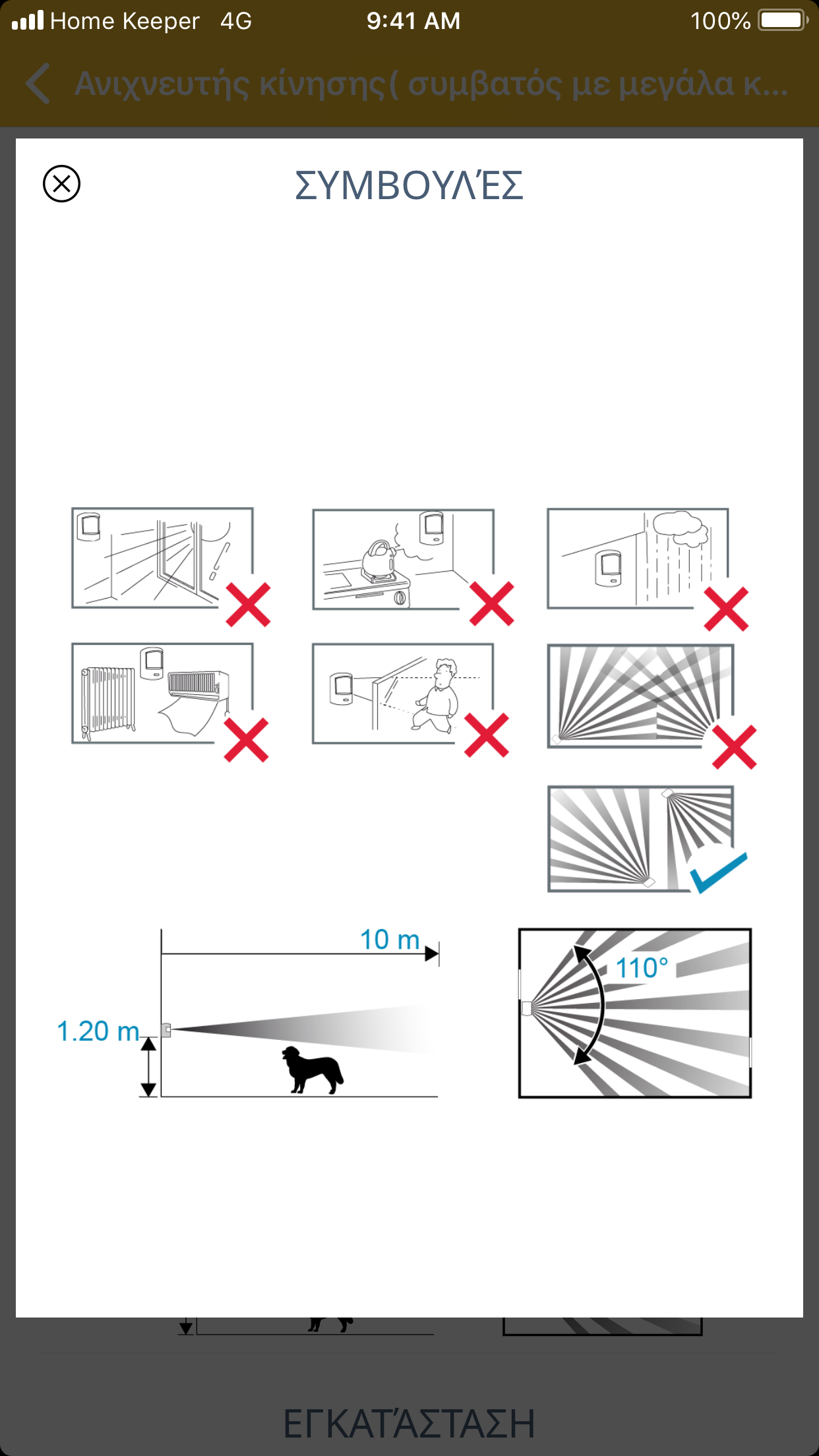 Home Keeper 4G 9:41 AM 100%

Ανιχνευτής κίνησης( συμβατός με μεγάλα κ...

ΣΥΜΒΟΥΛΈΣ

10 m

1.20 m

110°

ΕΓΚΑΤΆΣΤΑΣΗ